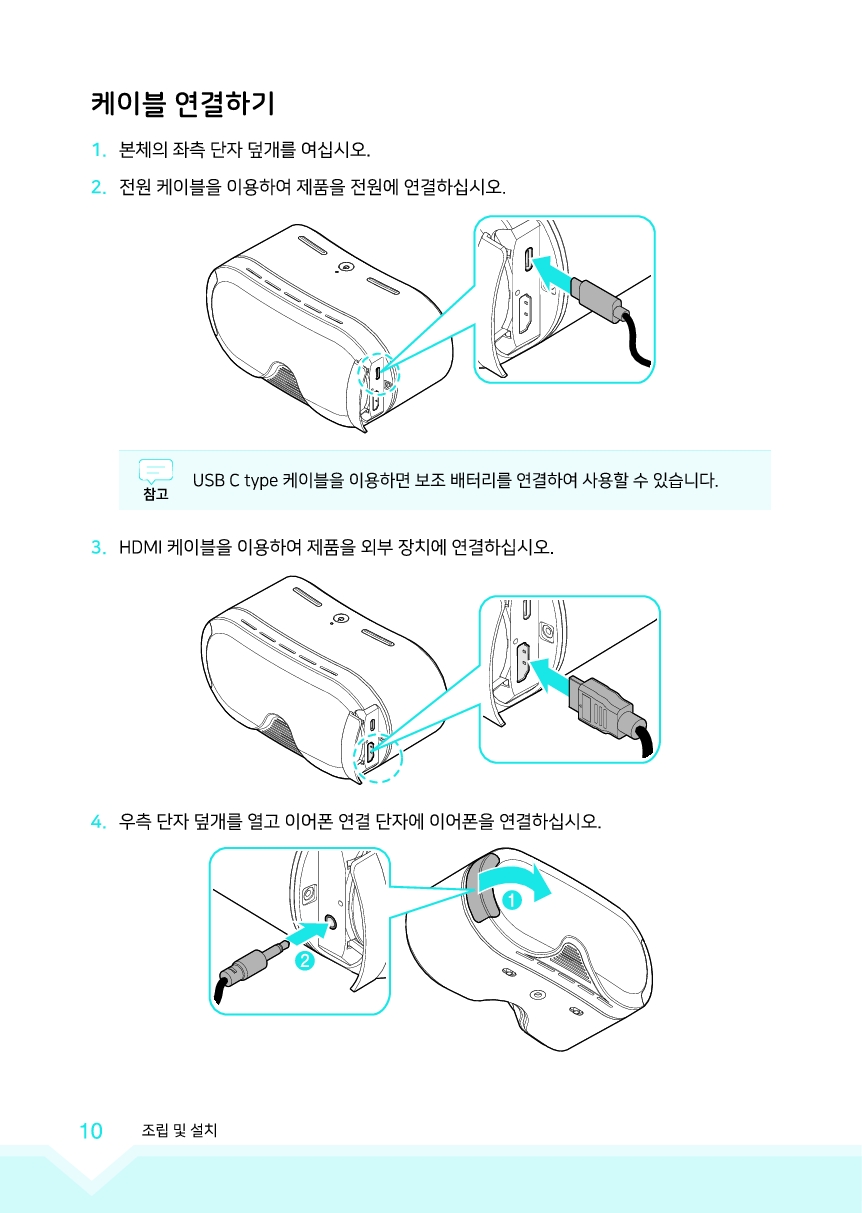 케이블 연결하기

1. 본체의 좌측 단자 덮개를 여십시오.

2. 전원 케이블을 이용하여 제품을 전원에 연결하십시오.

참고 USB C type 케이블을 이용하면 보조 배터리를 연결하여 사용할 수 있습니다.

3. HDMI 케이블을 이용하여 제품을 외부 장치에 연결하십시오.

4. 우측 단자 덮개를 열고 이어폰 연결 단자에 이어폰을 연결하십시오.

1

2

10 조립 및 설치