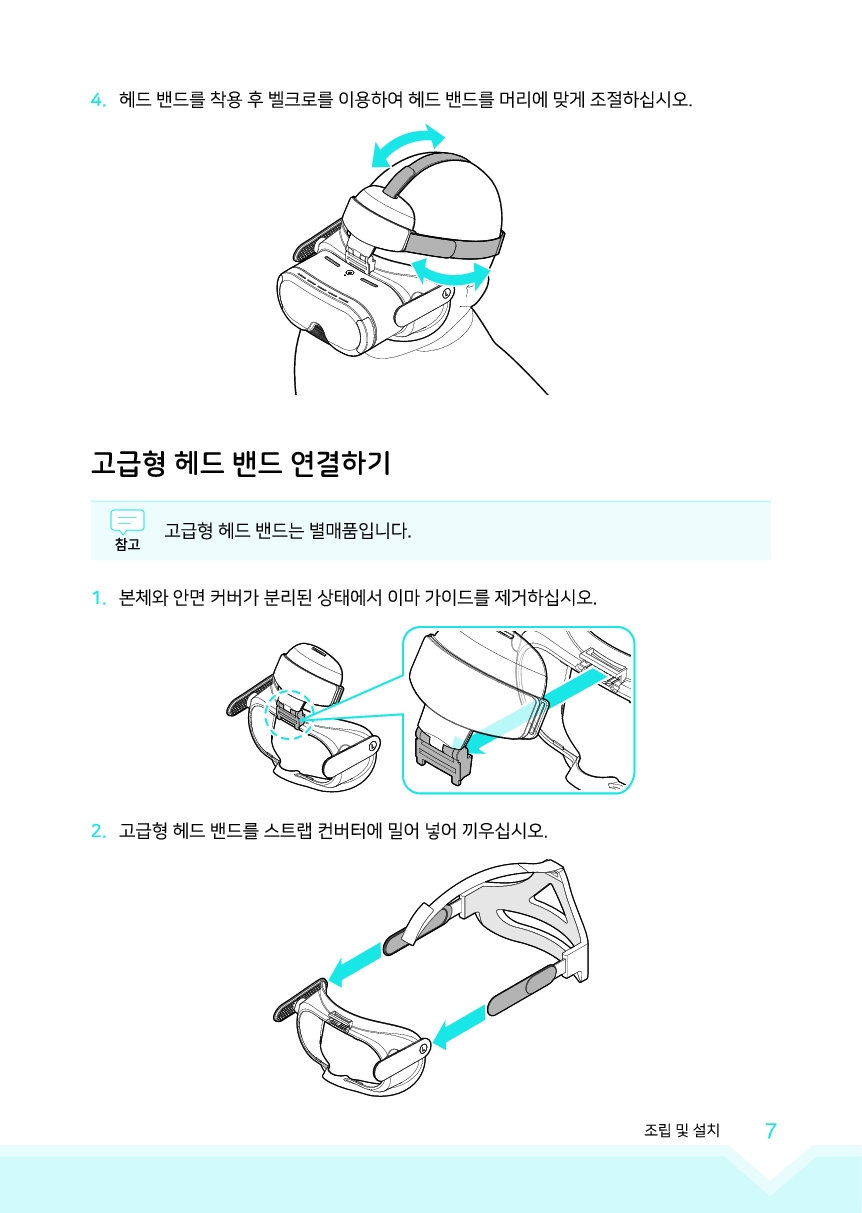 4. 헤드 밴드를 착용 후 벨크로를 이용하여 헤드 밴드를 머리에 맞게 조절하십시오.

고급형 헤드 밴드 연결하기

참고 고급형 헤드 밴드는 별매품입니다.

1. 본체와 안면 커버가 분리된 상태에서 이마 가이드를 제거하십시오.

2. 고급형 헤드 밴드를 스트랩 컨버터에 밀어 넣어 끼우십시오.

조립 및 설치 7