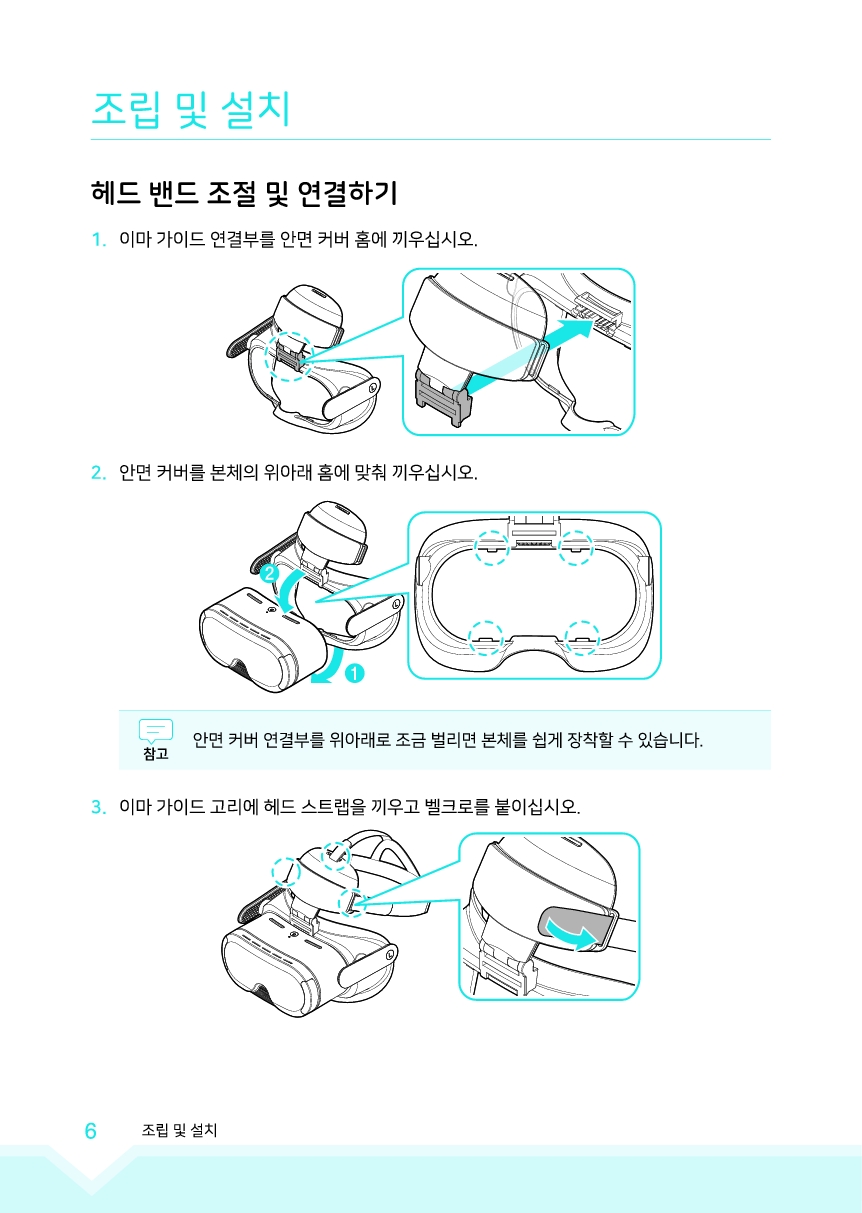 조립 및 설치

헤드 밴드 조절 및 연결하기

1. 이마 가이드 연결부를 안면 커버 홈에 끼우십시오.

2. 안면 커버를 본체의 위아래 홈에 맞춰 끼우십시오.

2

1

참고 안면 커버 연결부를 위아래로 조금 벌리면 본체를 쉽게 장착할 수 있습니다.

3. 이마 가이드 고리에 헤드 스트랩을 끼우고 벨크로를 붙이십시오.

6 조립 및 설치